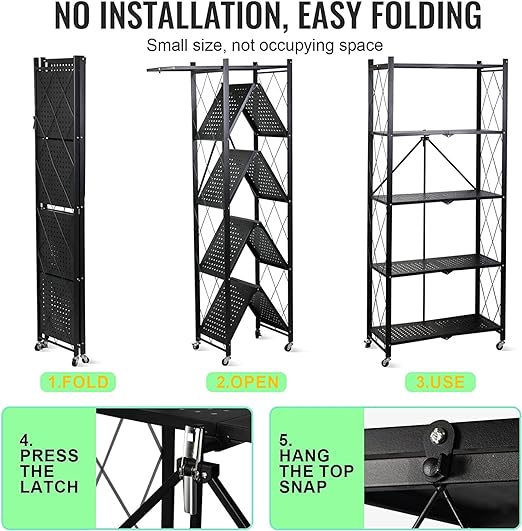 NO INSTALLATION, EASY FOLDING

Small size, not occupying space

1.FOLD

2.OPEN

3.USE

4. PRESS THE LATCH

5. HANG THE TOP SNAP