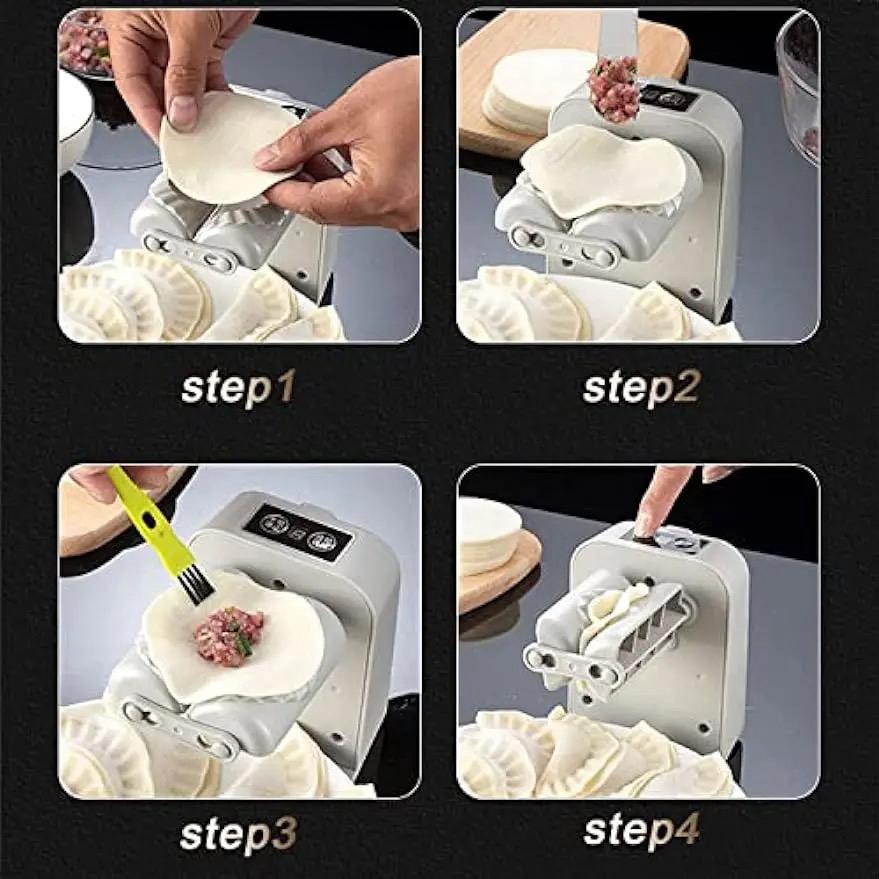 step1

step2

step3

step4