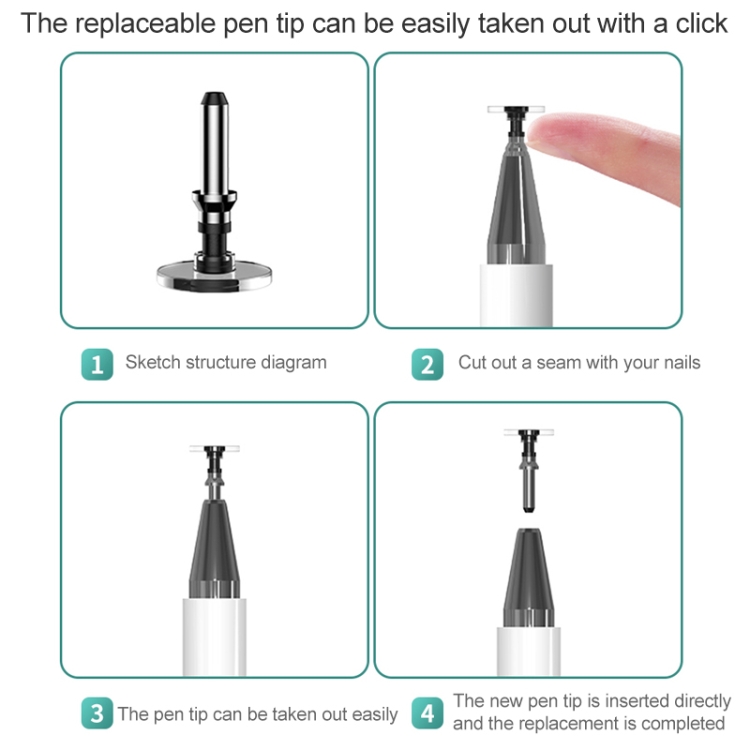 The replaceable pen tip can be easily taken out with a click

1 Sketch structure diagram

2 Cut out a seam with your nails

3 The pen tip can be taken out easily

4 The new pen tip is inserted directly and the replacement is completed