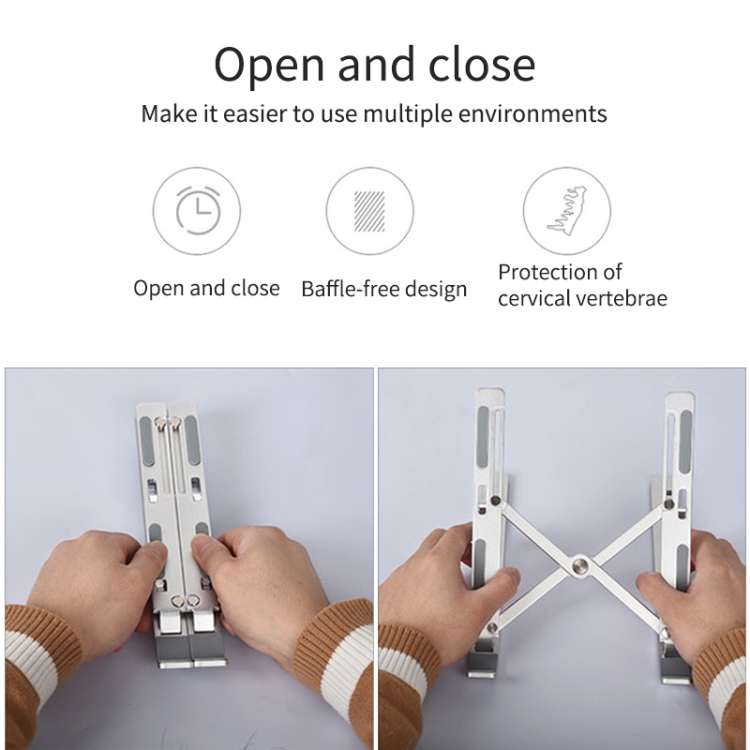 Open and close

Make it easier to use multiple environments

Open and close

Baffle-free design

Protection of cervical vertebrae