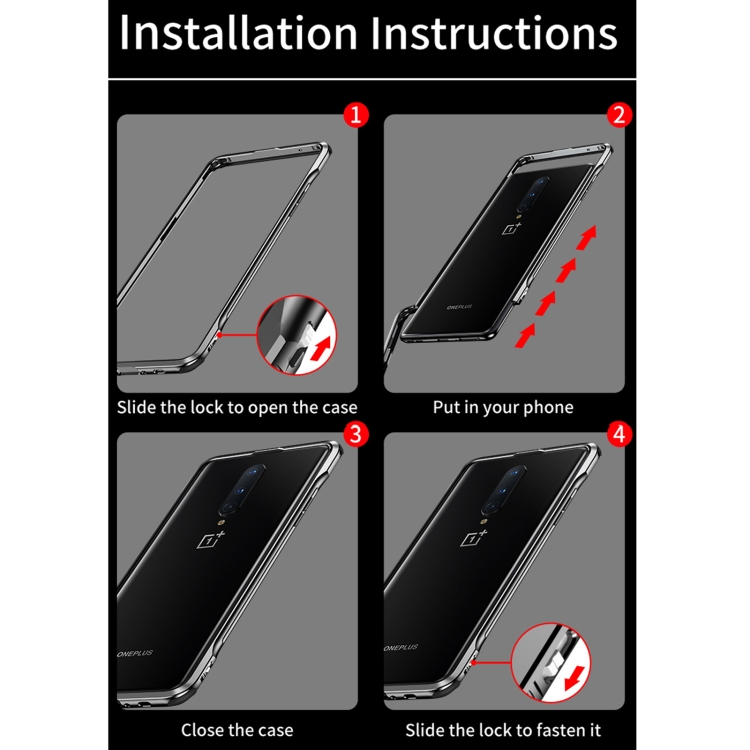 Installation Instructions

1

Slide the lock to open the case

2

ONEPLUS

Put in your phone

3

ONEPLUS

Close the case

4

ONEPLUS

Slide the lock to fasten it