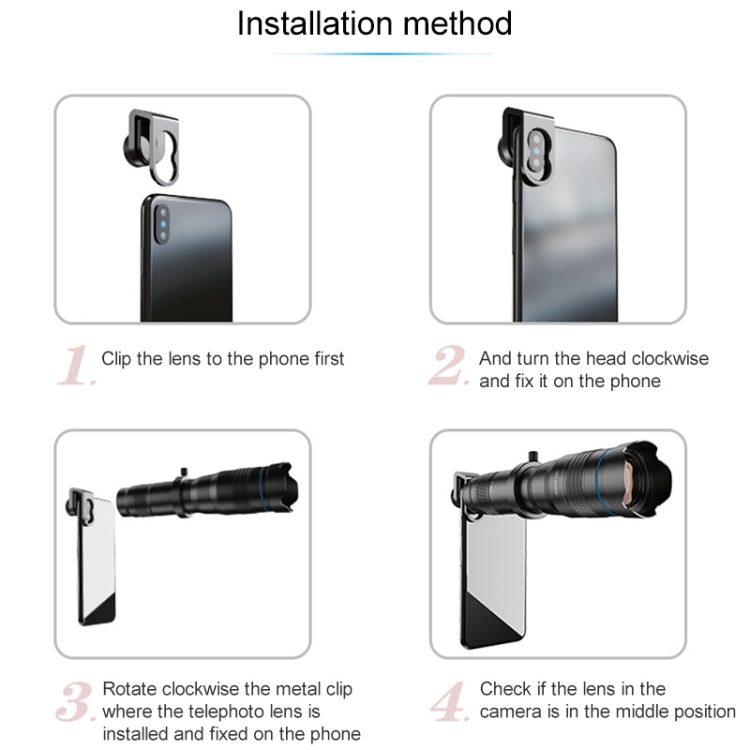 Installation method

1. Clip the lens to the phone first

2. And turn the head clockwise and fix it on the phone

3. Rotate clockwise the metal clip where the telephoto lens is installed and fixed on the phone

4. Check if the lens in the camera is in the middle position