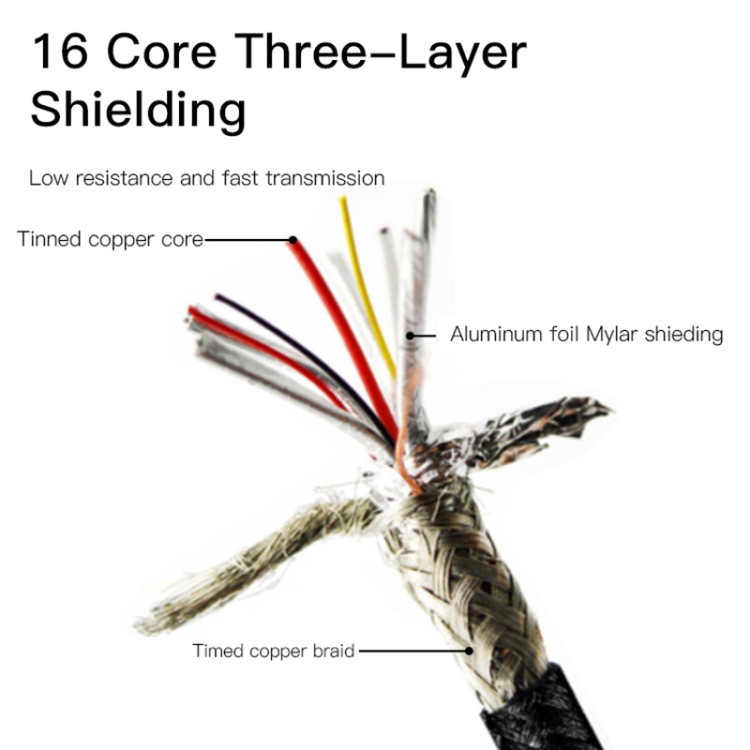 16 Core Three–Layer Shielding

Low resistance and fast transmission

Tinned copper core

Aluminum foil Mylar shieding

Timed copper braid