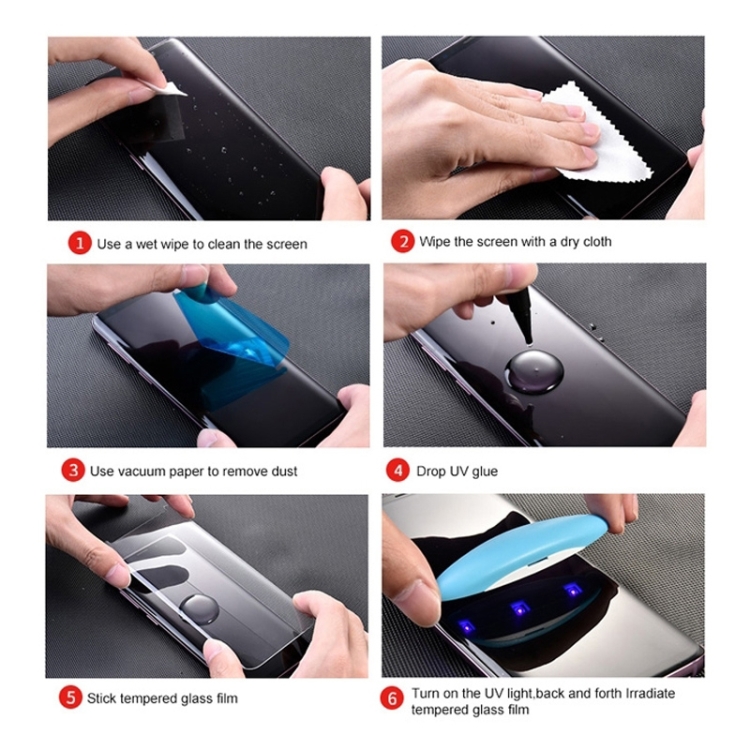 1 Use a wet wipe to clean the screen

2 Wipe the screen with a dry cloth

3 Use vacuum paper to remove dust

4 Drop UV glue

5 Stick tempered glass film

6 Turn on the UV light,back and forth Irradiate tempered glass film