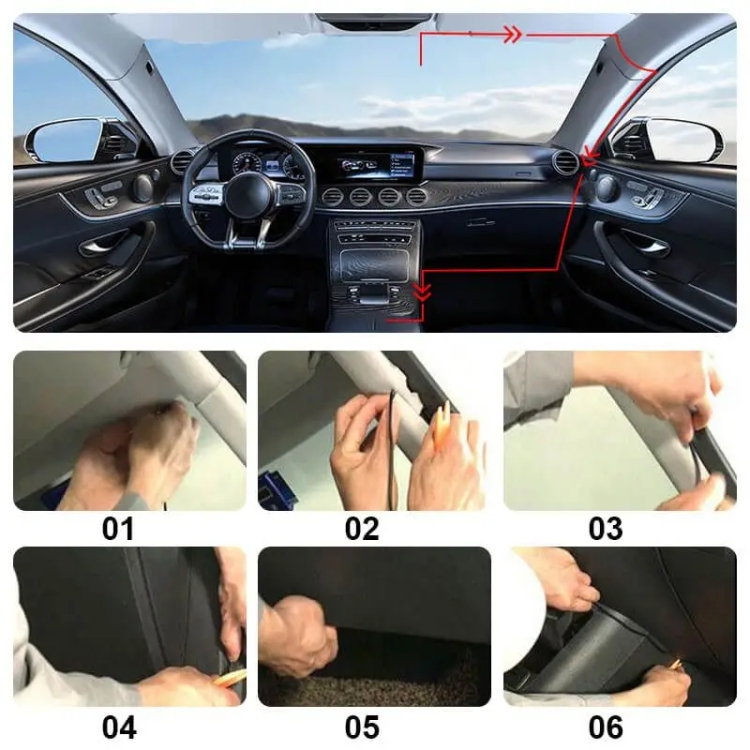 01

02

03

04

05

06