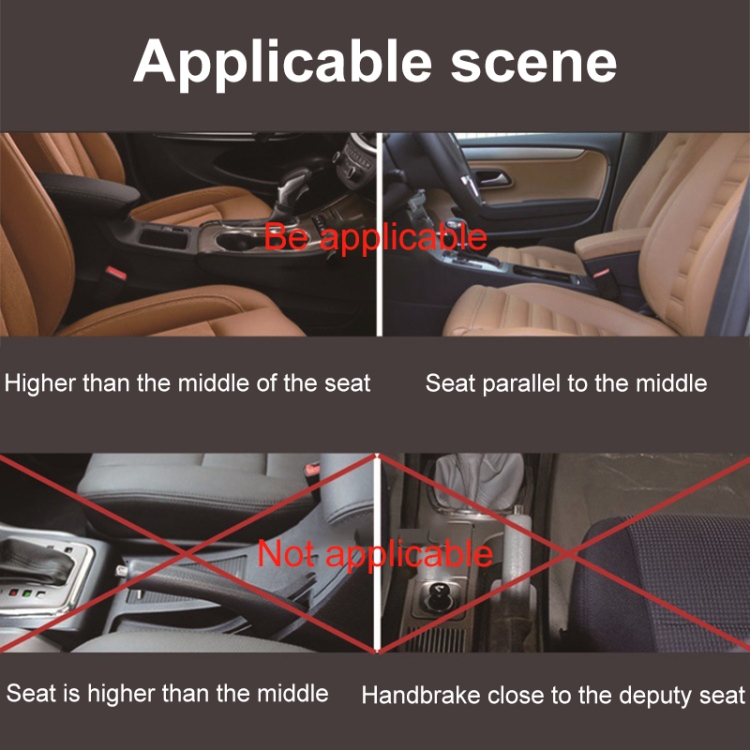 Applicable scene

Be applicable

Higher than the middle of the seat

Seat parallel to the middle

Not applicable

Seat is higher than the middle

Handbrake close to the deputy seat