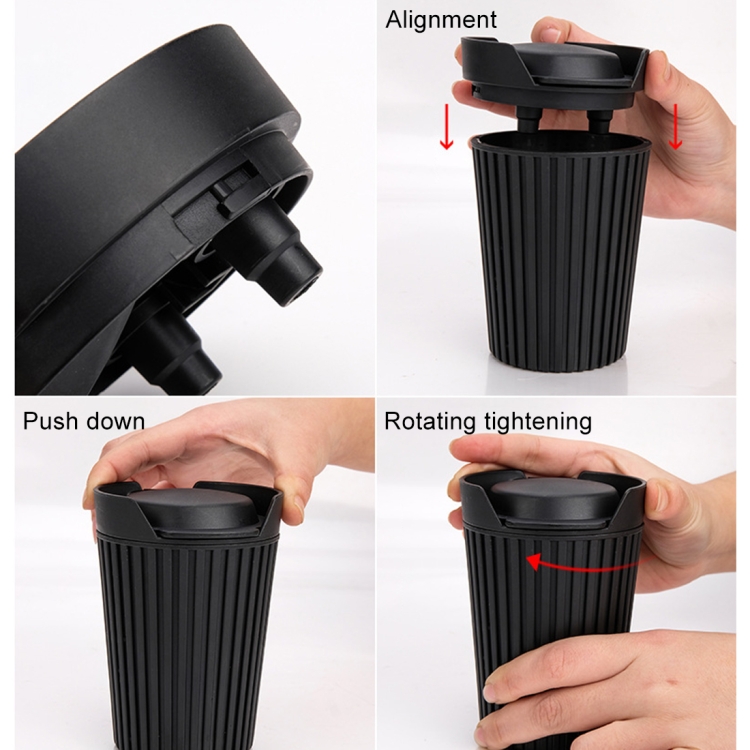 Alignment

Push down

Rotating tightening