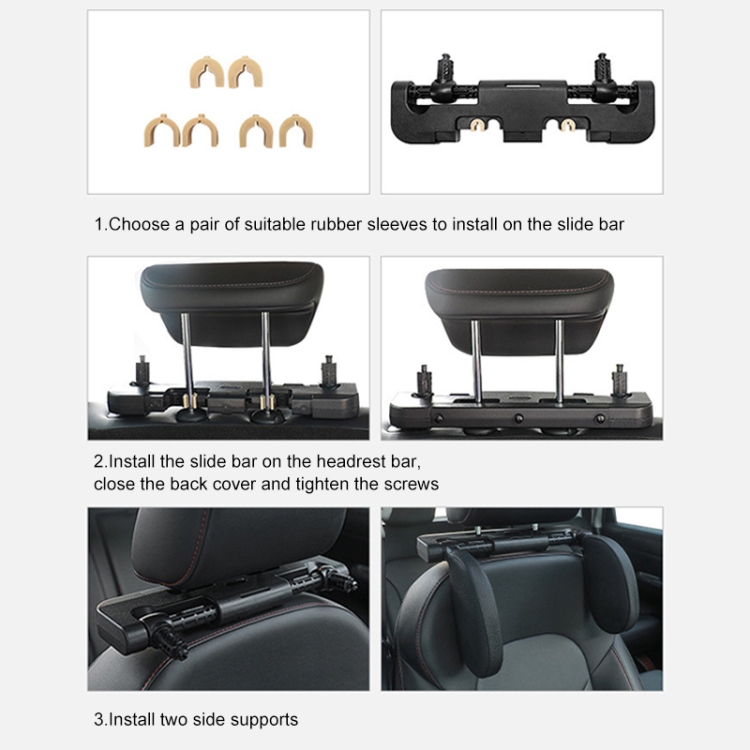 1.Choose a pair of suitable rubber sleeves to install on the slide bar

2.Install the slide bar on the headrest bar, close the back cover and tighten the screws

3.Install two side supports