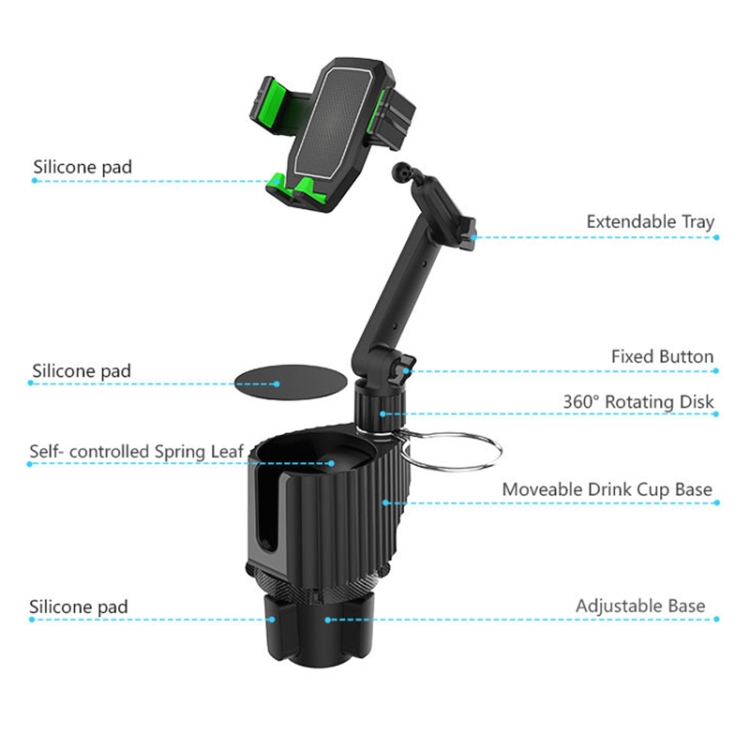 Silicone pad

Extendable Tray

Silicone pad

Fixed Button

360° Rotating Disk

Self- controlled Spring Leaf

Moveable Drink Cup Base

Silicone pad

Adjustable Base