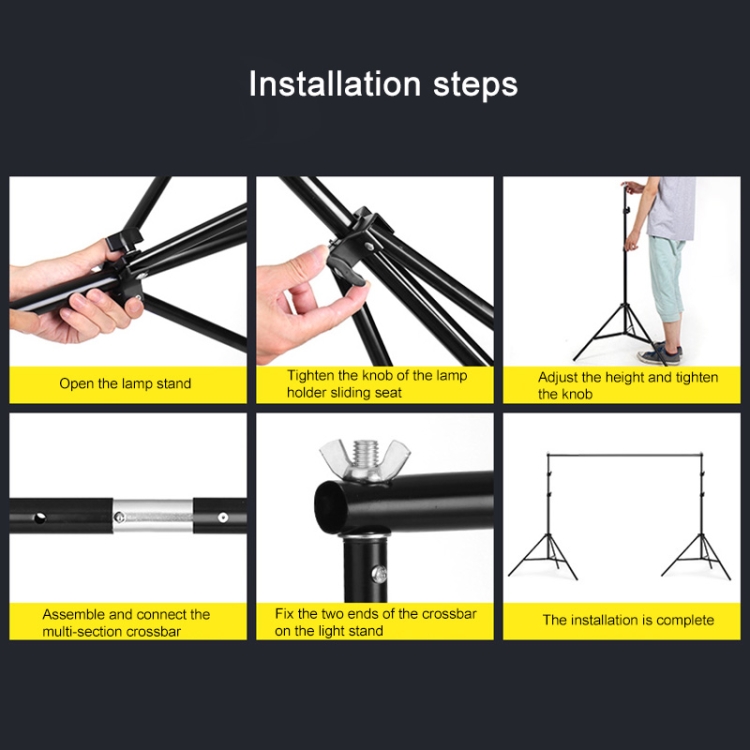 Installation steps

Open the lamp stand

Tighten the knob of the lamp holder sliding seat

Adjust the height and tighten the knob

Assemble and connect the multi-section crossbar

Fix the two ends of the crossbar on the light stand

The installation is complete