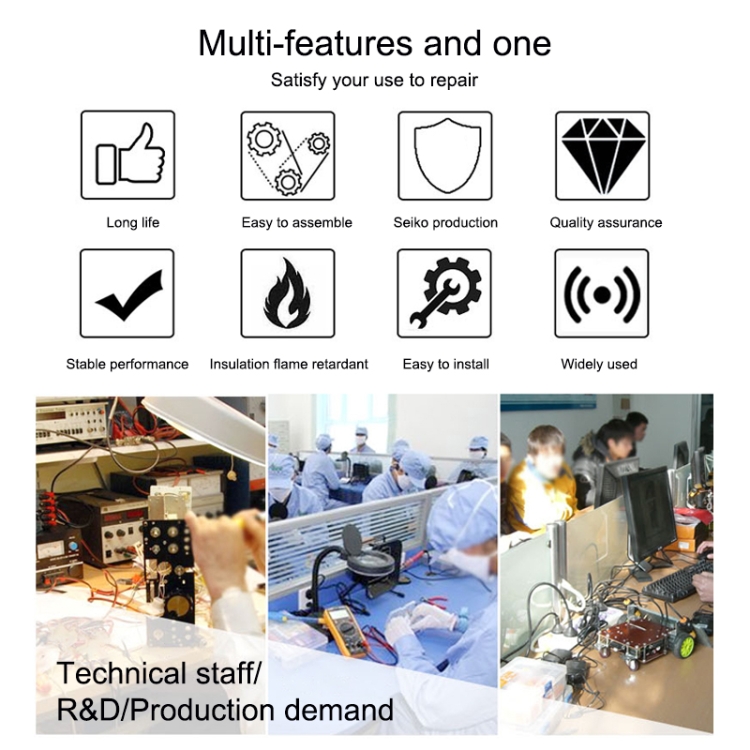 Multi-features and one

Satisfy your use to repair

Long life

Easy to assemble

Seiko production

Quality assurance

Stable performance

Insulation flame retardant

Easy to install

Widely used

Technical staff/
R&D/Production demand