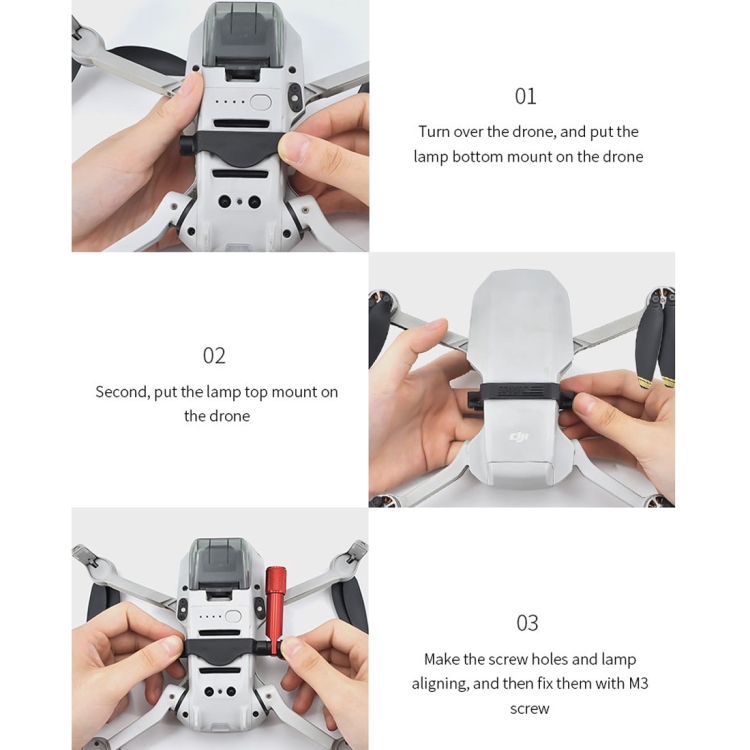 01

Turn over the drone, and put the lamp bottom mount on the drone

02

Second, put the lamp top mount on the drone

dji

03

Make the screw holes and lamp aligning, and then fix them with M3 screw