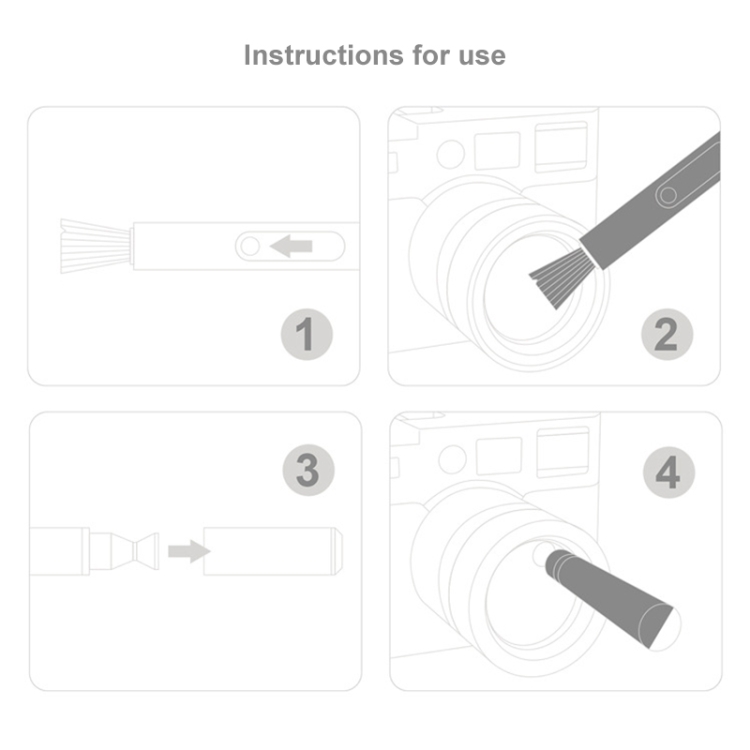 Instructions for use

1

2

3

4