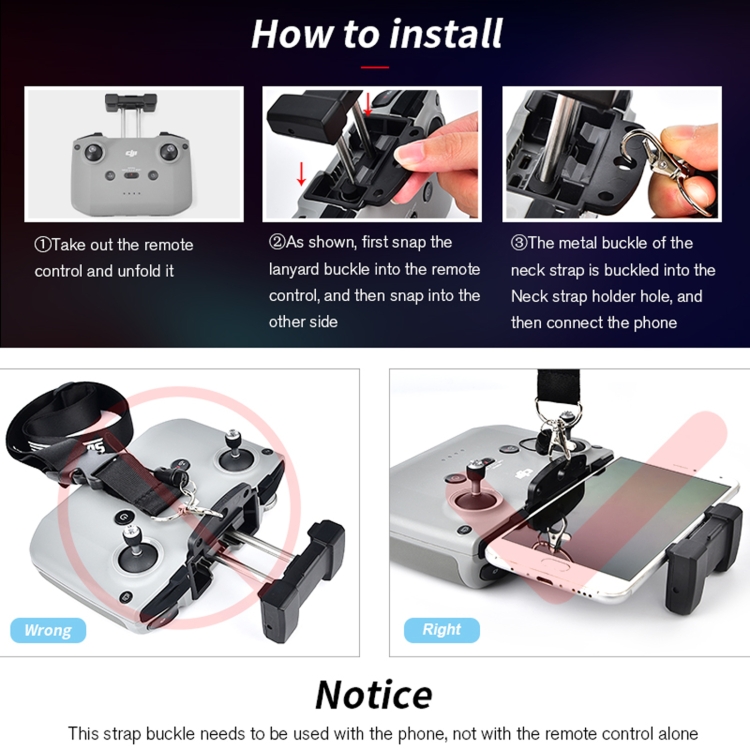 How to install

①Take out the remote control and unfold it

②As shown, first snap the lanyard buckle into the remote control, and then snap into the other side

③The metal buckle of the neck strap is buckled into the Neck strap holder hole, and then connect the phone

Wrong

Right

Notice

This strap buckle needs to be used with the phone, not with the remote control alone