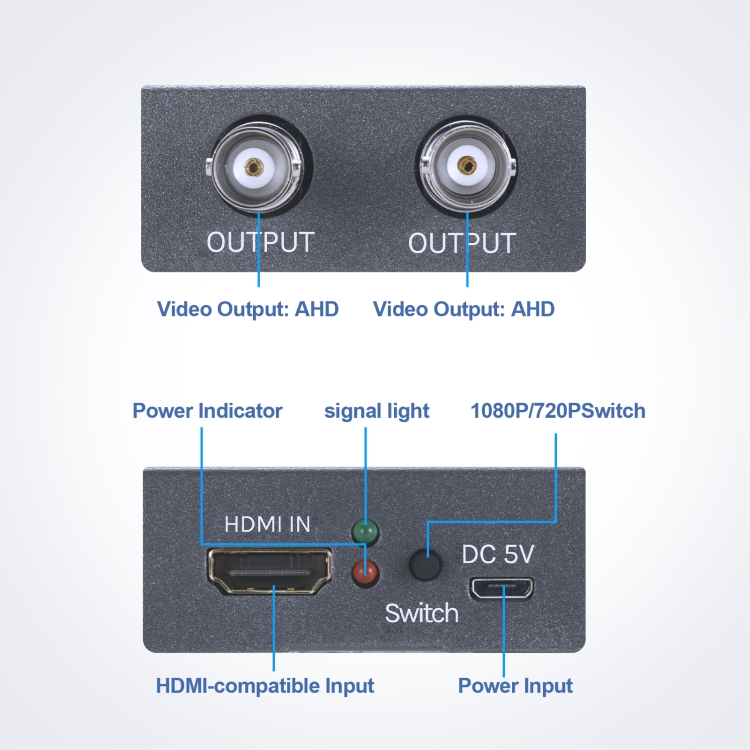 OUTPUT
OUTPUT

Video Output: AHD
Video Output: AHD

Power Indicator
signal light
1080P/720PSwitch

HDMI IN
DC 5V
Switch

HDMI-compatible Input
Power Input