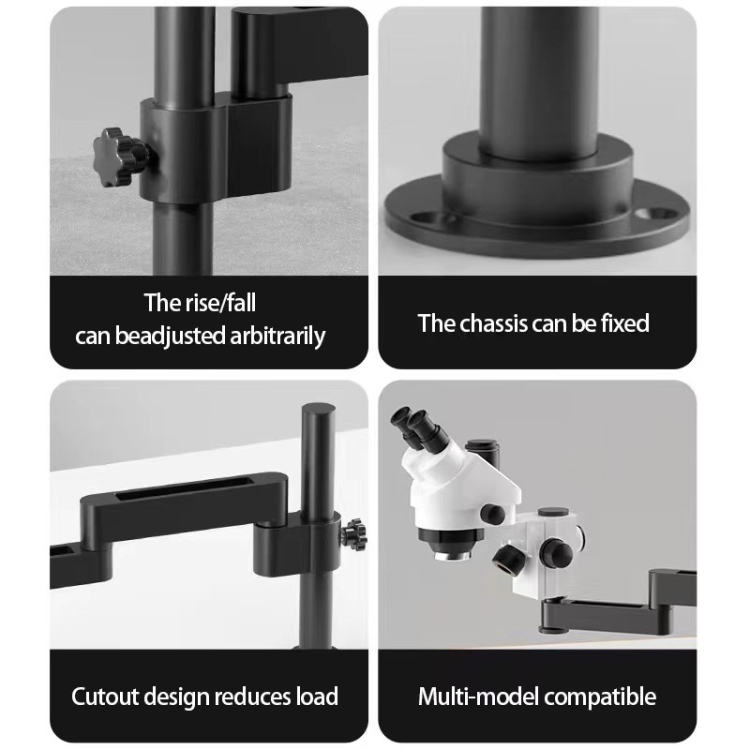 The rise/fall
can beadjusted arbitrarily

The chassis can be fixed

Cutout design reduces load

Multi-model compatible