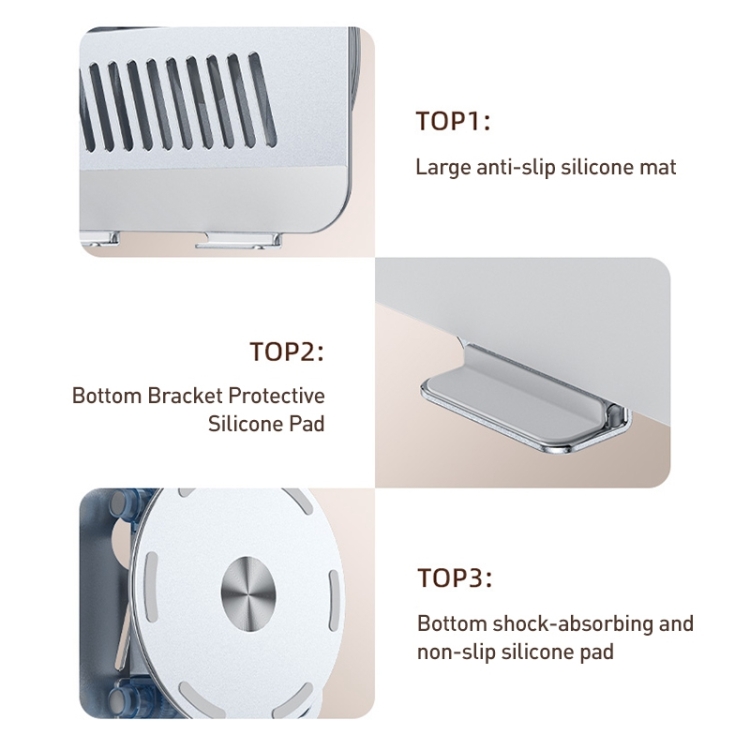 TOP1:

Large anti-slip silicone mat

TOP2:

Bottom Bracket Protective Silicone Pad

TOP3:

Bottom shock-absorbing and non-slip silicone pad