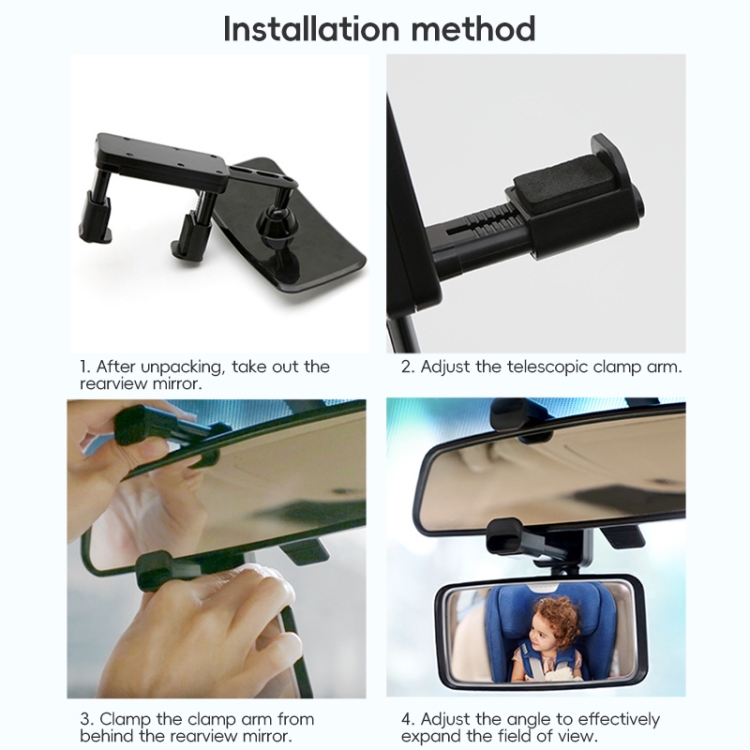 Installation method

1. After unpacking, take out the rearview mirror.

2. Adjust the telescopic clamp arm.

3. Clamp the clamp arm from behind the rearview mirror.

4. Adjust the angle to effectively expand the field of view.