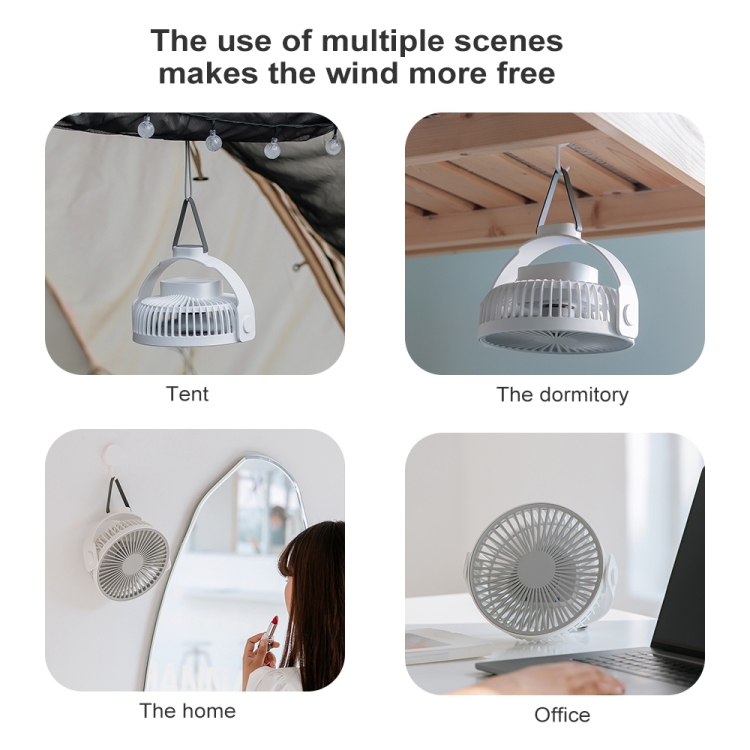 The use of multiple scenes makes the wind more free

Tent

The dormitory

The home

Office