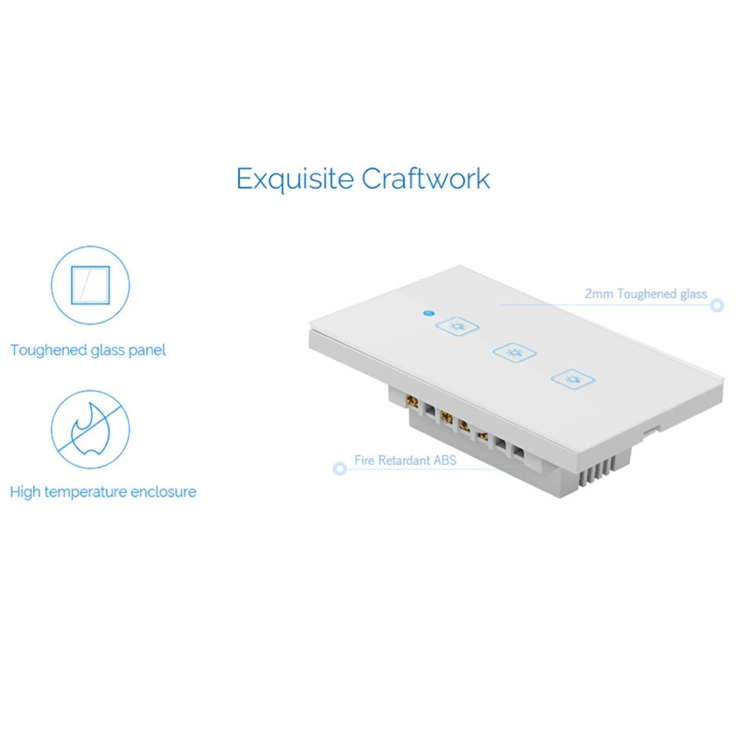 Exquisite Craftwork

Toughened glass panel

High temperature enclosure

2mm Toughened glass

Fire Retardant ABS