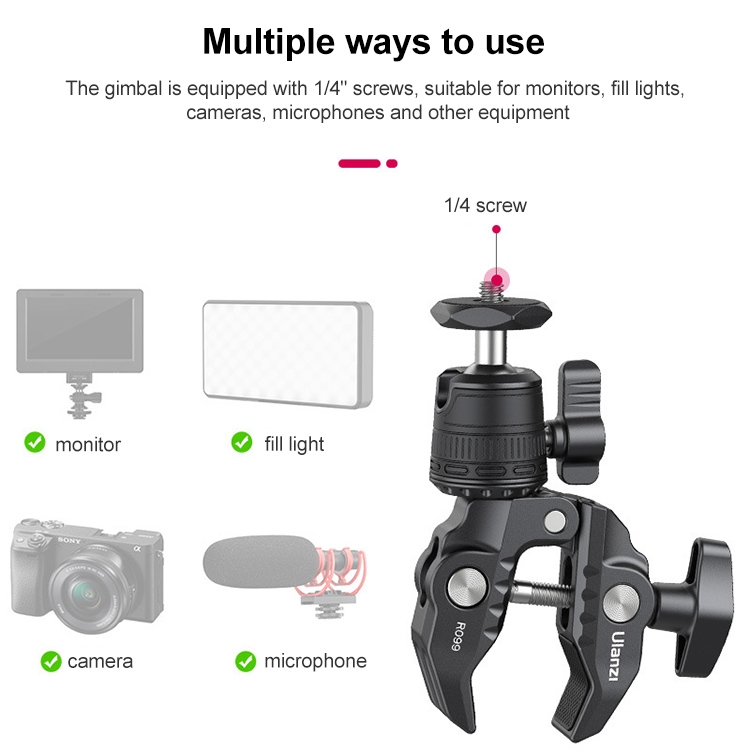 Multiple ways to use

The gimbal is equipped with 1/4'' screws, suitable for monitors, fill lights, cameras, microphones and other equipment

1/4 screw

monitor

fill light

SONY

camera

microphone

R099

Ulanzi