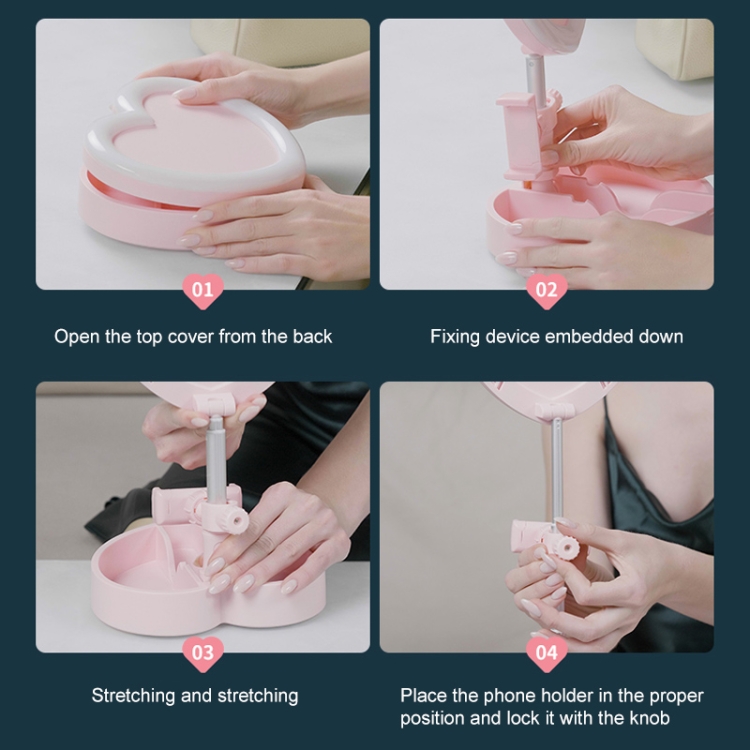 01

Open the top cover from the back

02

Fixing device embedded down

03

Stretching and stretching

04

Place the phone holder in the proper position and lock it with the knob