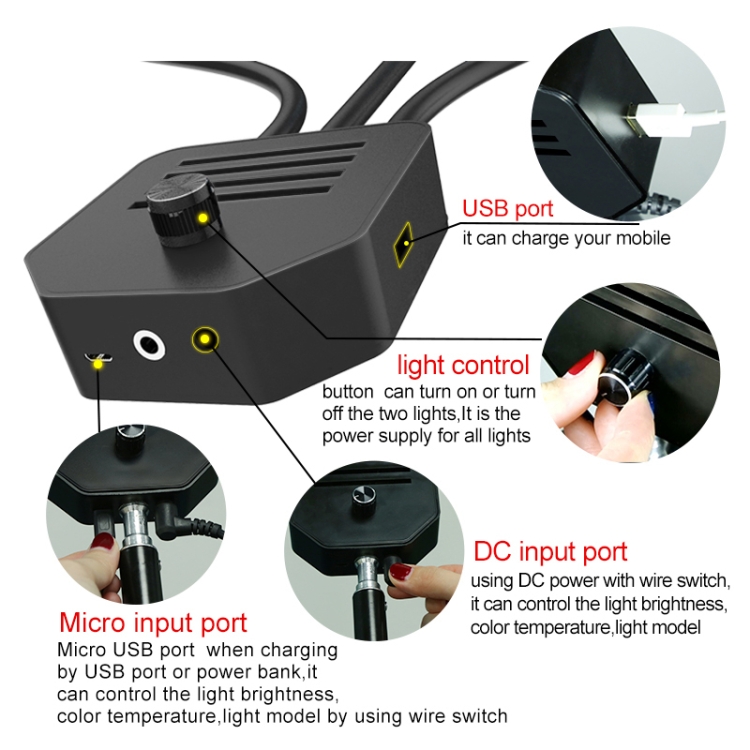 USB port
it can charge your mobile

light control
button can turn on or turn off the two lights,It is the power supply for all lights

DC input port
using DC power with wire switch, it can control the light brightness, color temperature,light model

Micro input port
Micro USB port when charging by USB port or power bank,it can control the light brightness, color temperature,light model by using wire switch