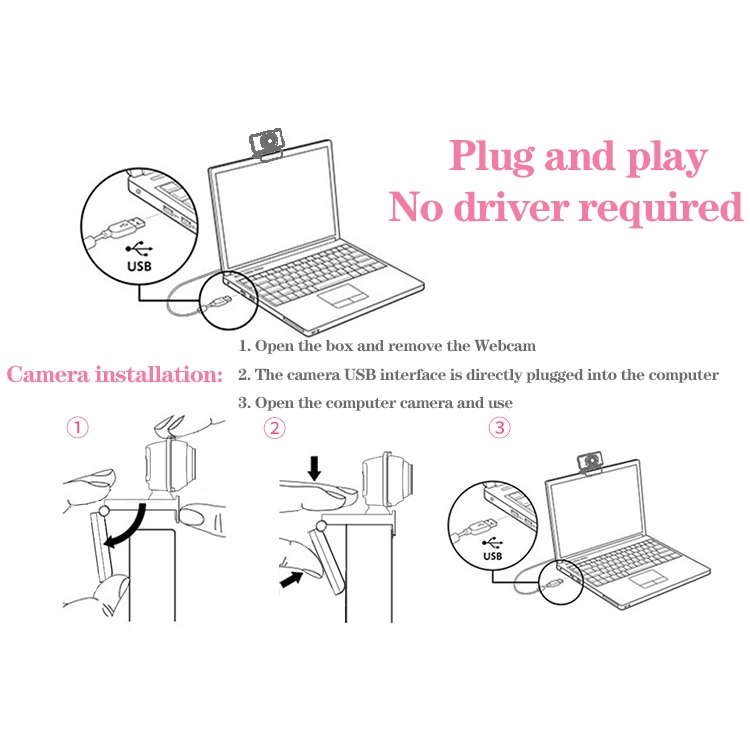 Plug and play
No driver required

USB

Camera installation:
1. Open the box and remove the Webcam
2. The camera USB interface is directly plugged into the computer
3. Open the computer camera and use

①
②
③

USB