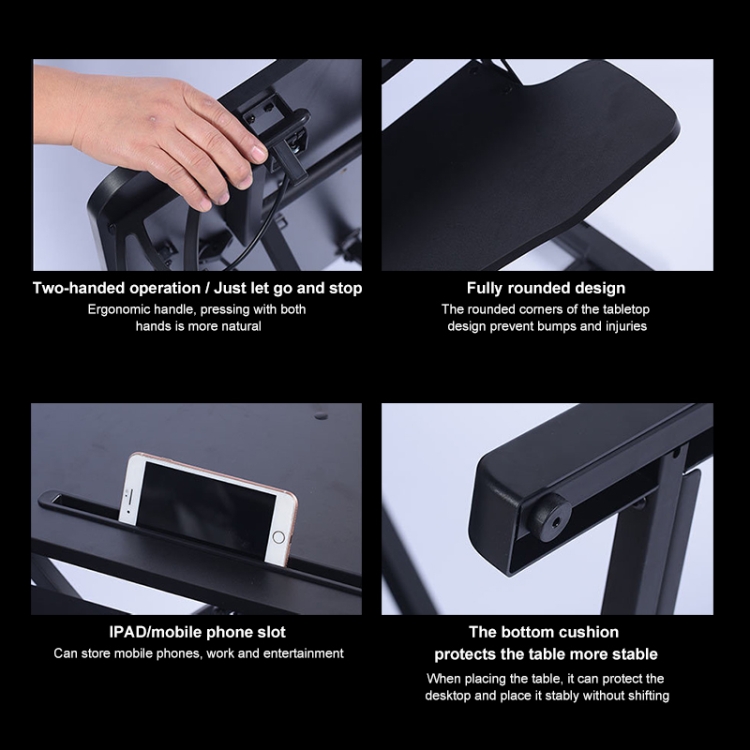 Two-handed operation / Just let go and stop
Ergonomic handle, pressing with both hands is more natural

Fully rounded design
The rounded corners of the tabletop design prevent bumps and injuries

IPAD/mobile phone slot
Can store mobile phones, work and entertainment

The bottom cushion protects the table more stable
When placing the table, it can protect the desktop and place it stably without shifting