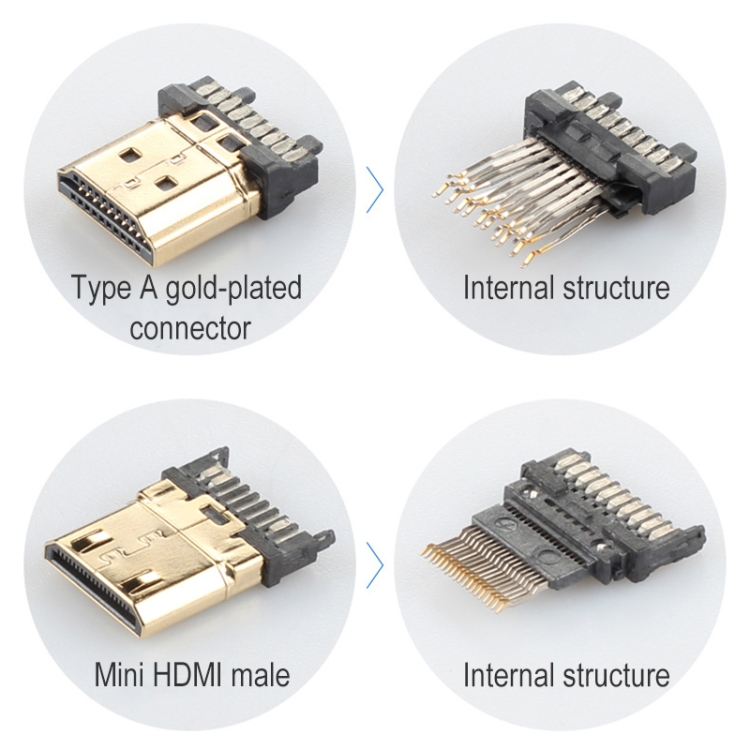 Type A gold-plated connector

Internal structure

Mini HDMI male

Internal structure