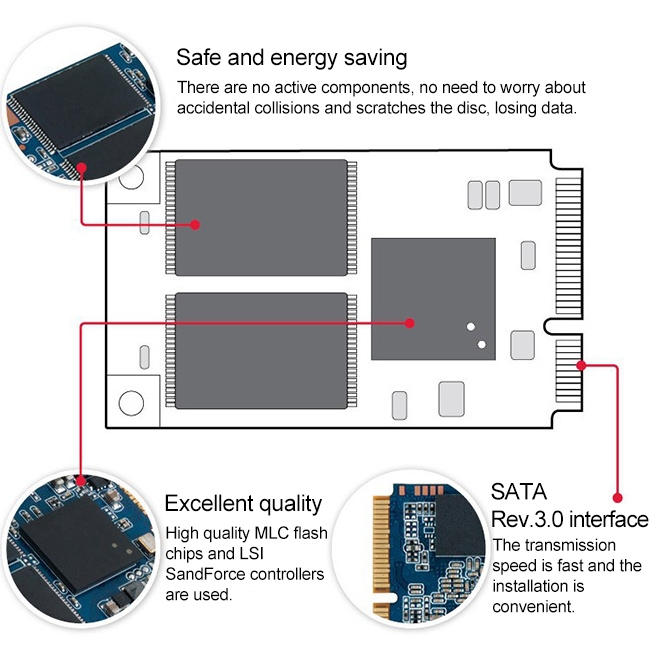 Safe and energy saving

There are no active components, no need to worry about accidental collisions and scratches the disc, losing data.

Excellent quality

High quality MLC flash chips and LSI SandForce controllers are used.

SATA Rev.3.0 interface

The transmission speed is fast and the installation is convenient.