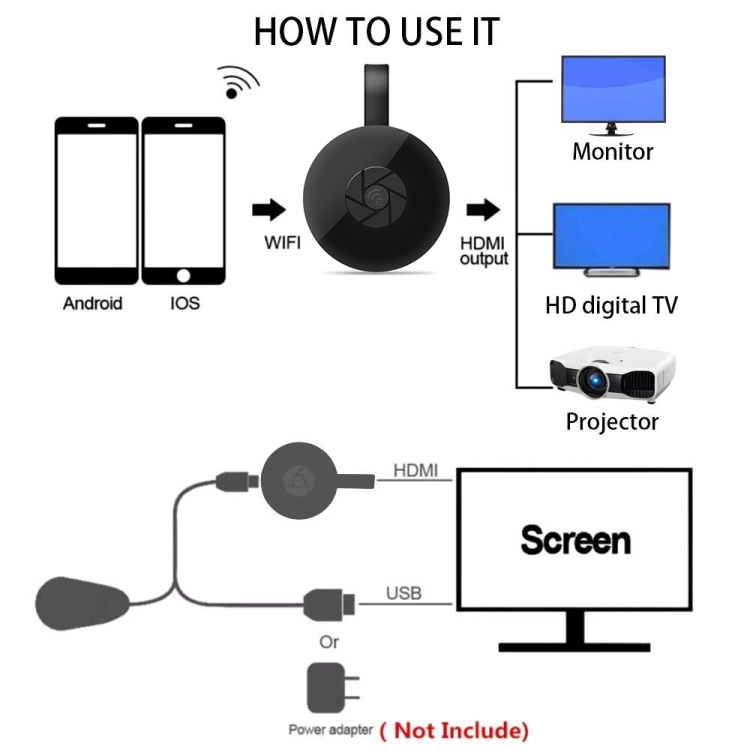 HOW TO USE IT

Android IOS

WIFI

HDMI output

Monitor

HD digital TV

Projector

HDMI

Screen

USB

Or

Power adapter ( Not Include)