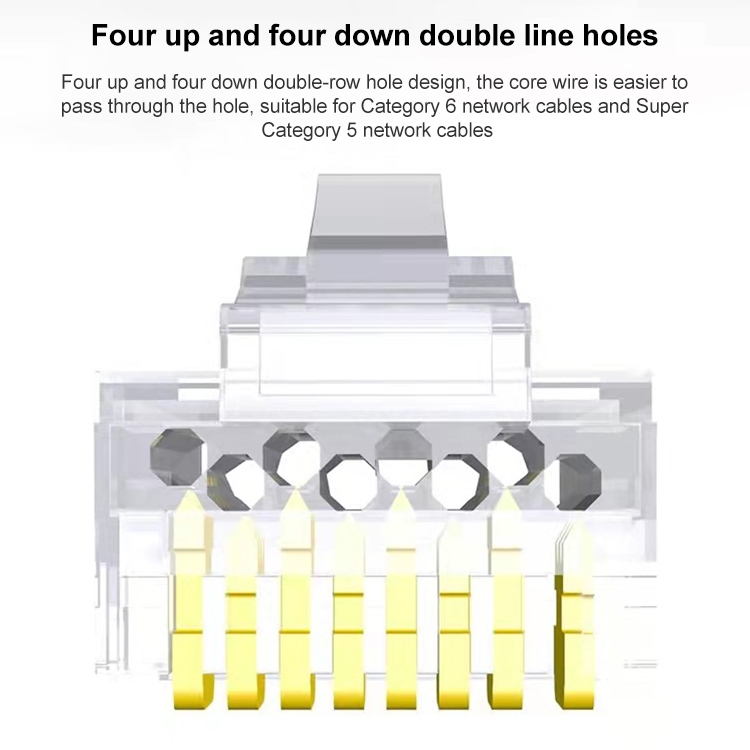 Four up and four down double line holes

Four up and four down double-row hole design, the core wire is easier to pass through the hole, suitable for Category 6 network cables and Super Category 5 network cables