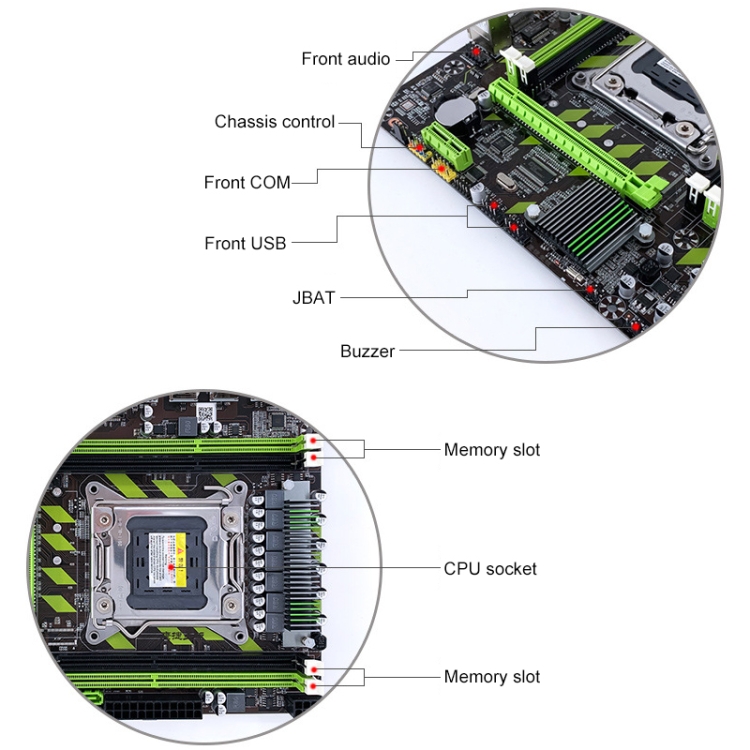 Front audio

Chassis control

Front COM

Front USB

JBAT

Buzzer

Memory slot

CPU socket

Memory slot