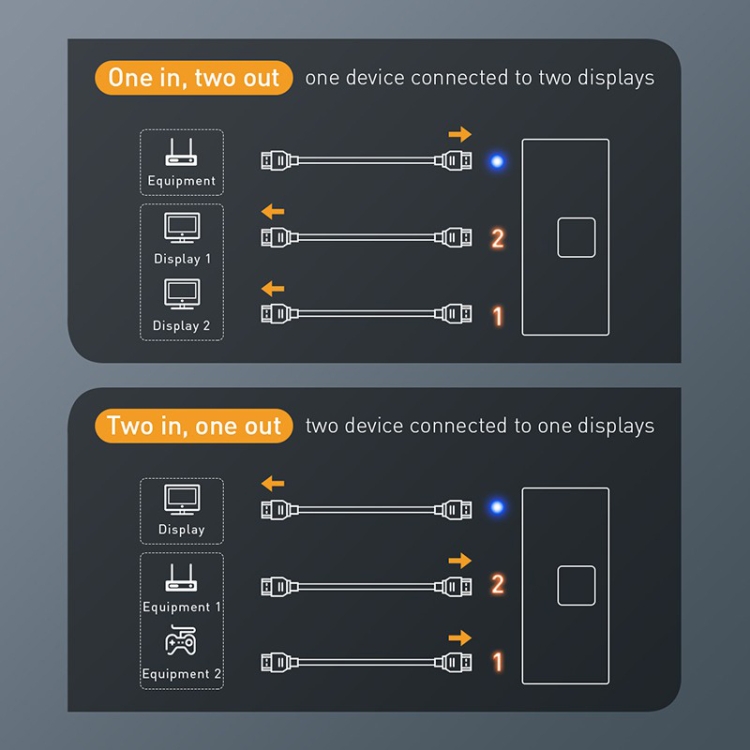 One in, two out one device connected to two displays

Equipment

Display 1

Display 2

2

1

Two in, one out two device connected to one displays

Display

Equipment 1

Equipment 2

2

1