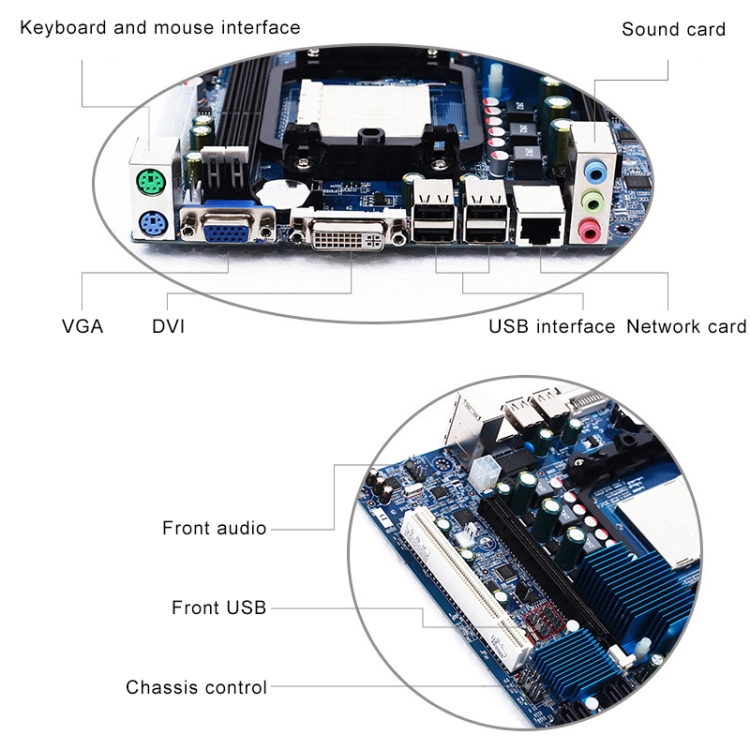 Keyboard and mouse interface

Sound card

VGA

DVI

USB interface

Network card

Front audio

Front USB

Chassis control