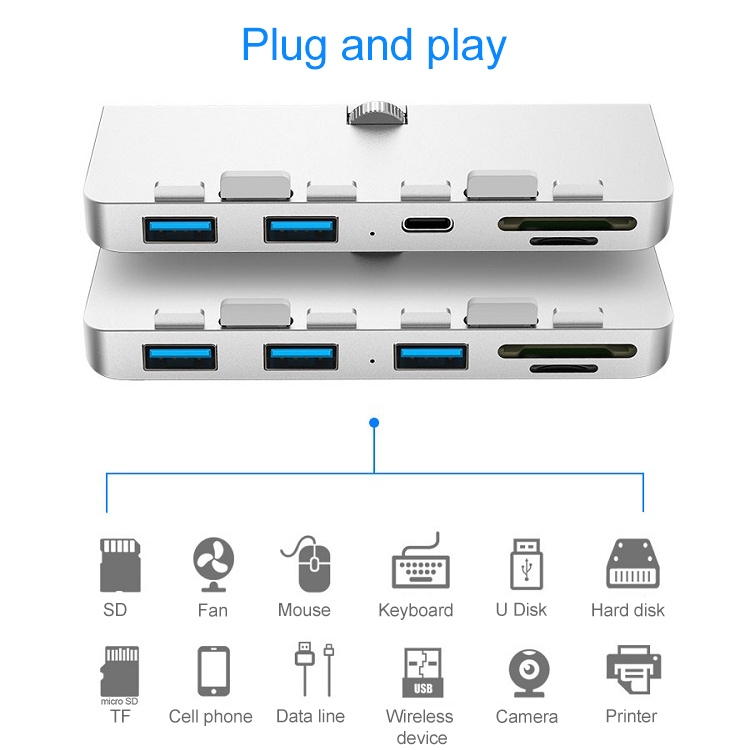 Plug and play

SD
Fan
Mouse
Keyboard
U Disk
Hard disk

micro SD
TF
Cell phone
Data line
USB
Wireless device
Camera
Printer