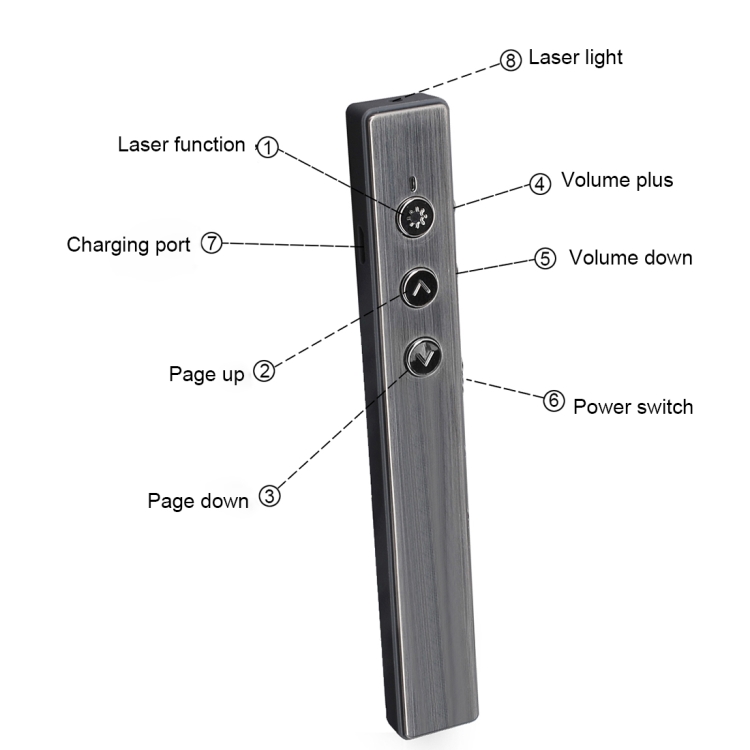 ⑧ Laser light

Laser function ①

④ Volume plus

Charging port ⑦

⑤ Volume down

Page up ②

⑥ Power switch

Page down ③