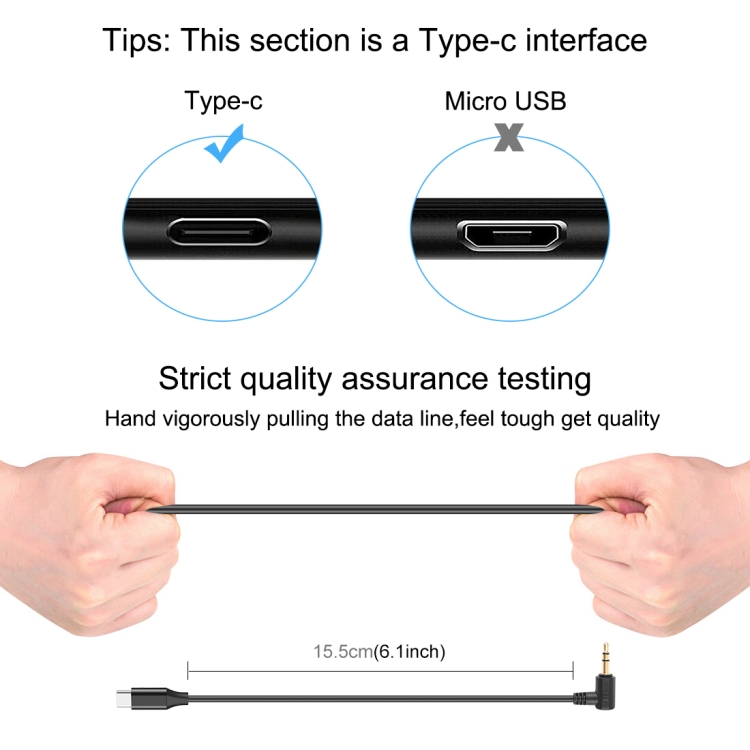 Tips: This section is a Type-c interface

Type-c

Micro USB

Strict quality assurance testing

Hand vigorously pulling the data line,feel tough get quality

15.5cm(6.1inch)