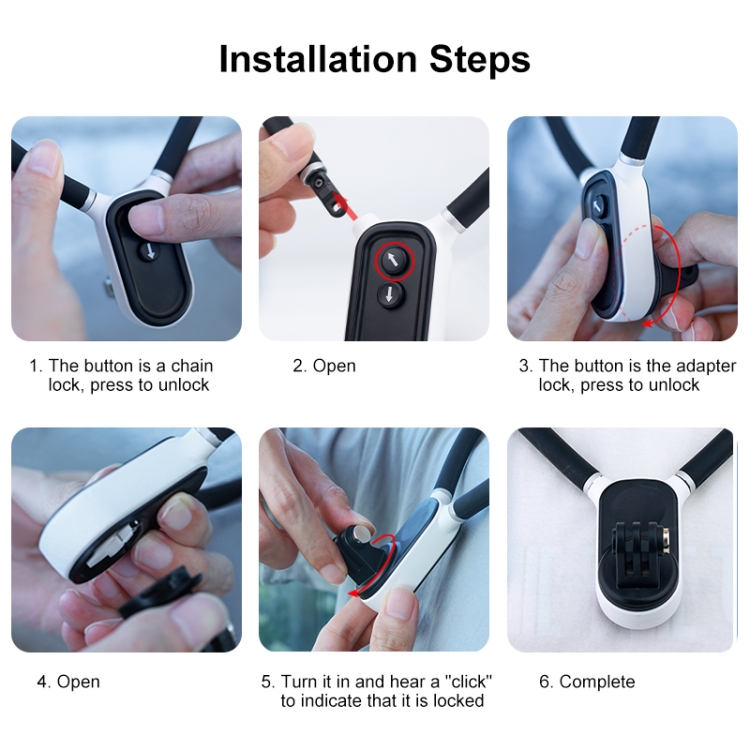 Installation Steps

1. The button is a chain lock, press to unlock

2. Open

3. The button is the adapter lock, press to unlock

4. Open

5. Turn it in and hear a "click" to indicate that it is locked

6. Complete