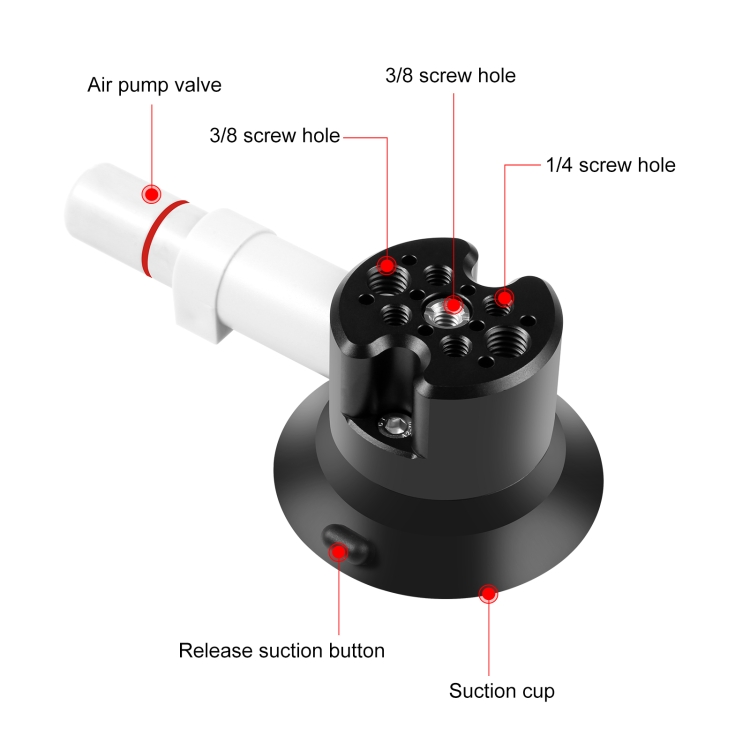 Air pump valve

3/8 screw hole

3/8 screw hole

1/4 screw hole

Release suction button

Suction cup