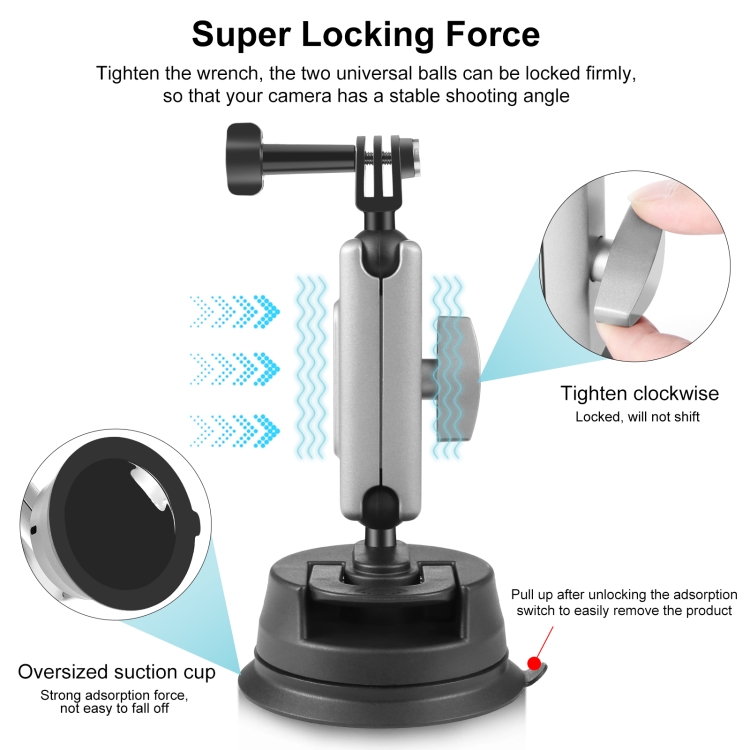 Super Locking Force

Tighten the wrench, the two universal balls can be locked firmly, so that your camera has a stable shooting angle

Tighten clockwise
Locked, will not shift

Pull up after unlocking the adsorption switch to easily remove the product

Oversized suction cup
Strong adsorption force, not easy to fall off