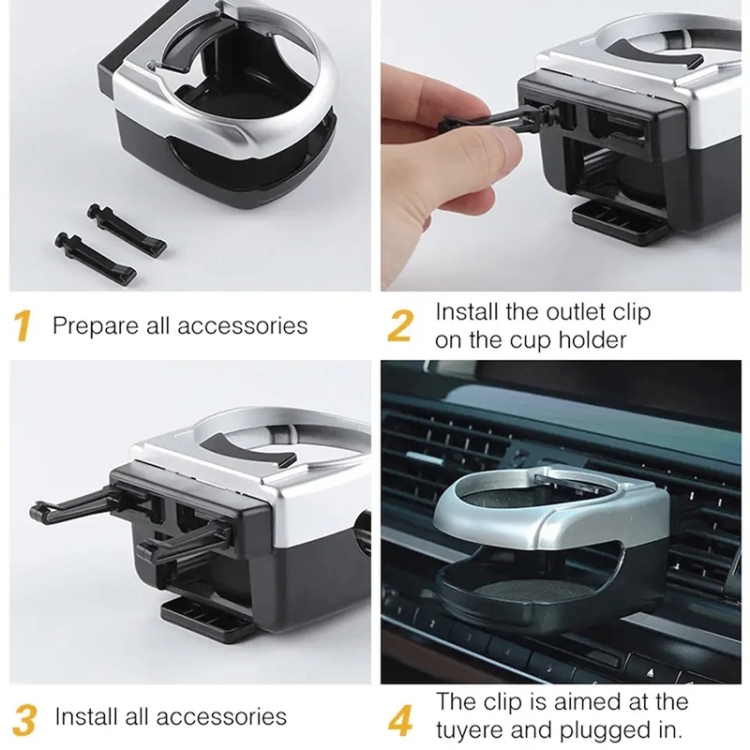 1 Prepare all accessories

2 Install the outlet clip on the cup holder

3 Install all accessories

4 The clip is aimed at the tuyere and plugged in.