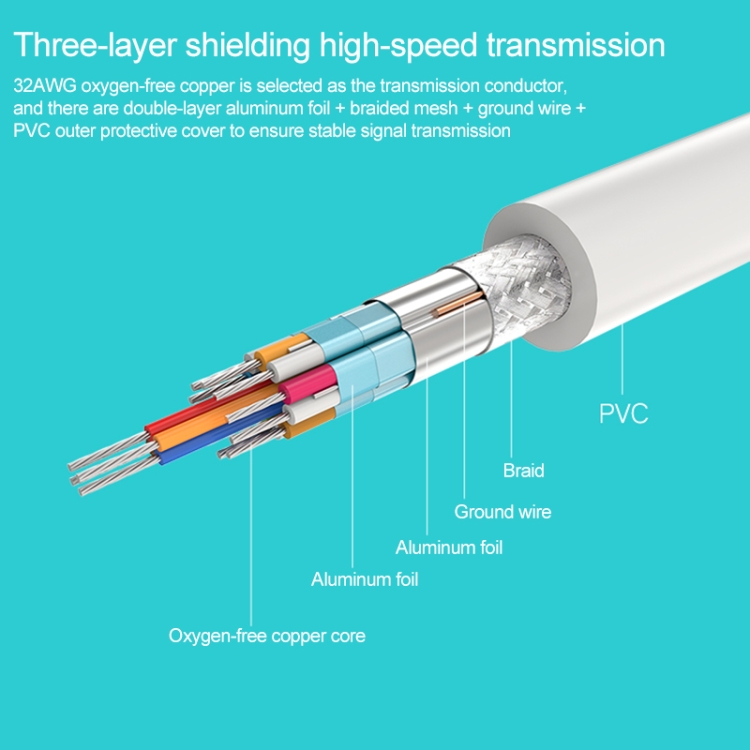 Three-layer shielding high-speed transmission

32AWG oxygen-free copper is selected as the transmission conductor, and there are double-layer aluminum foil + braided mesh + ground wire + PVC outer protective cover to ensure stable signal transmission

PVC

Braid

Ground wire

Aluminum foil

Aluminum foil

Oxygen-free copper core