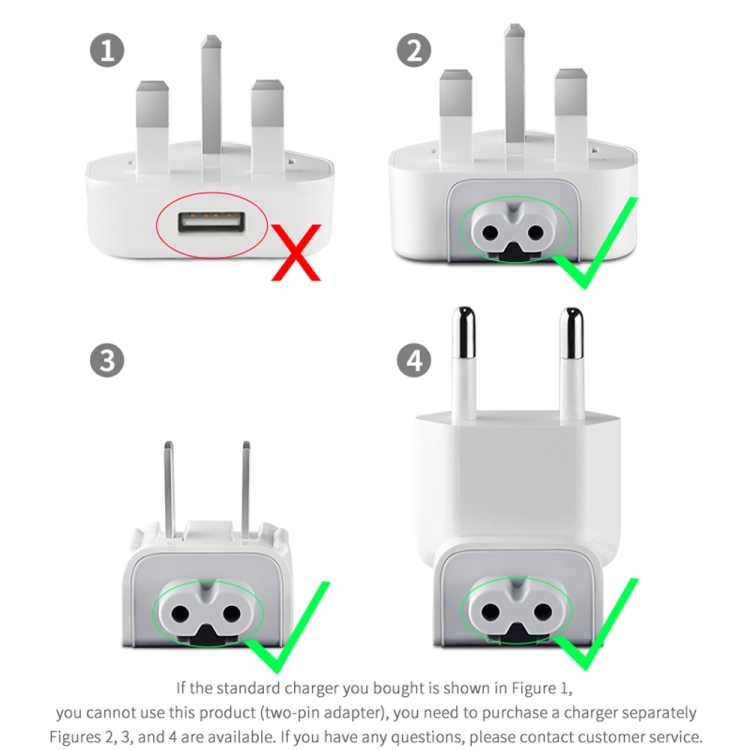 1

2

3

4

If the standard charger you bought is shown in Figure 1, you cannot use this product (two-pin adapter), you need to purchase a charger separately Figures 2, 3, and 4 are available. If you have any questions, please contact customer service.