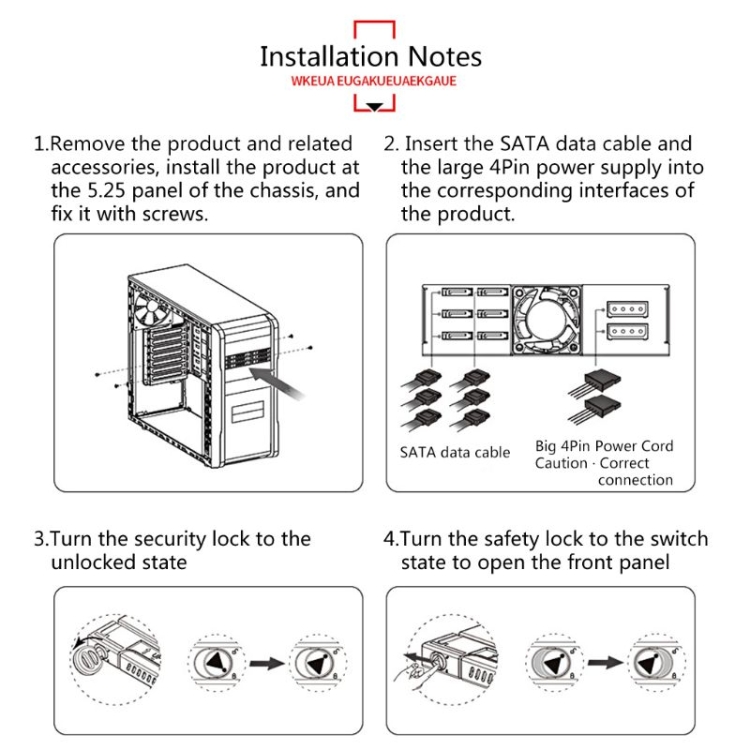 Installation Notes
WKEUA EUGAKUEUAEKGAUE

1.Remove the product and related accessories, install the product at the 5.25 panel of the chassis, and fix it with screws.

2. Insert the SATA data cable and the large 4Pin power supply into the corresponding interfaces of the product.

SATA data cable

Big 4Pin Power Cord
Caution · Correct connection

3.Turn the security lock to the unlocked state

4.Turn the safety lock to the switch state to open the front panel