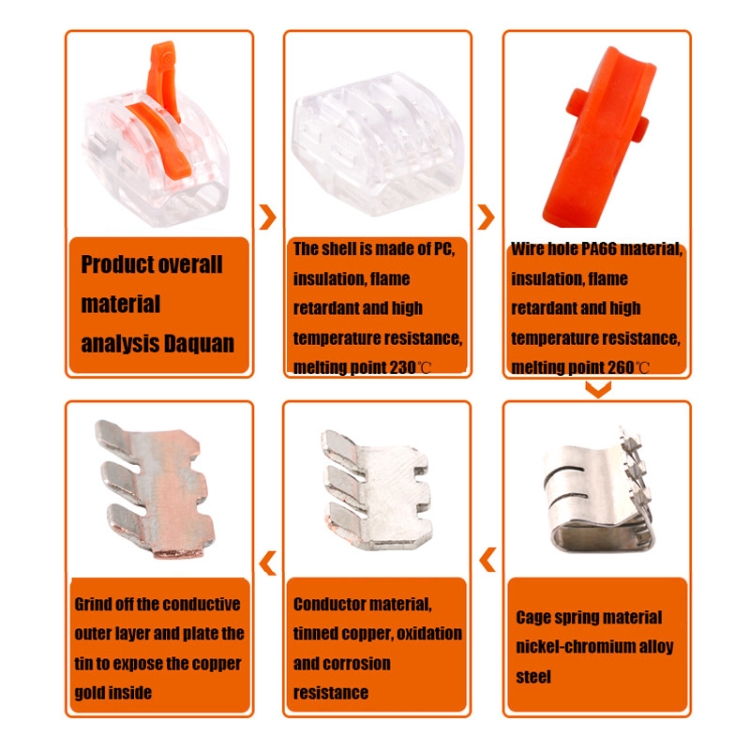 Product overall material analysis Daquan

The shell is made of PC, insulation, flame retardant and high temperature resistance, melting point 230℃

Wire hole PA66 material, insulation, flame retardant and high temperature resistance, melting point 260℃

Cage spring material nickel-chromium alloy steel

Conductor material, tinned copper, oxidation and corrosion resistance

Grind off the conductive outer layer and plate the tin to expose the copper gold inside