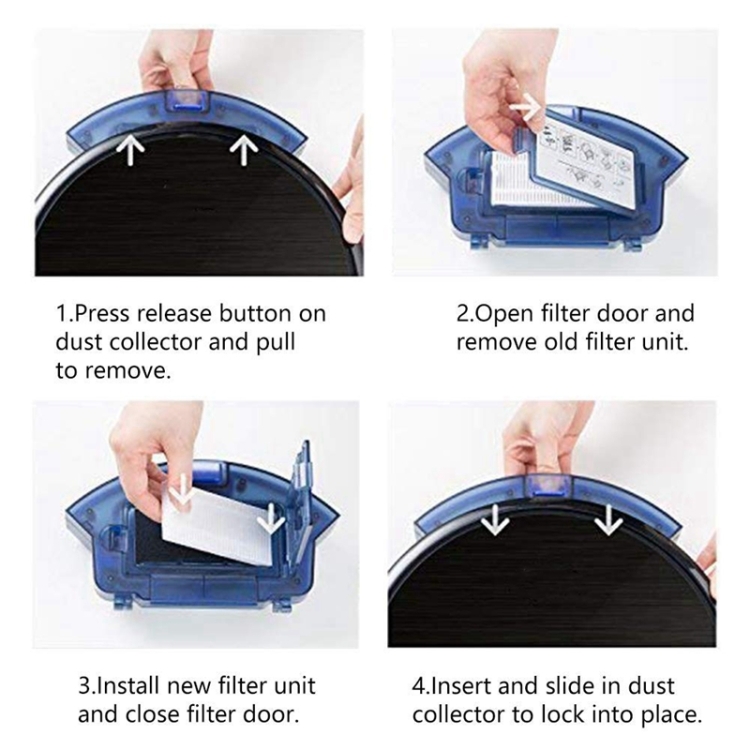 1.Press release button on dust collector and pull to remove.

2.Open filter door and remove old filter unit.

3.Install new filter unit and close filter door.

4.Insert and slide in dust collector to lock into place.