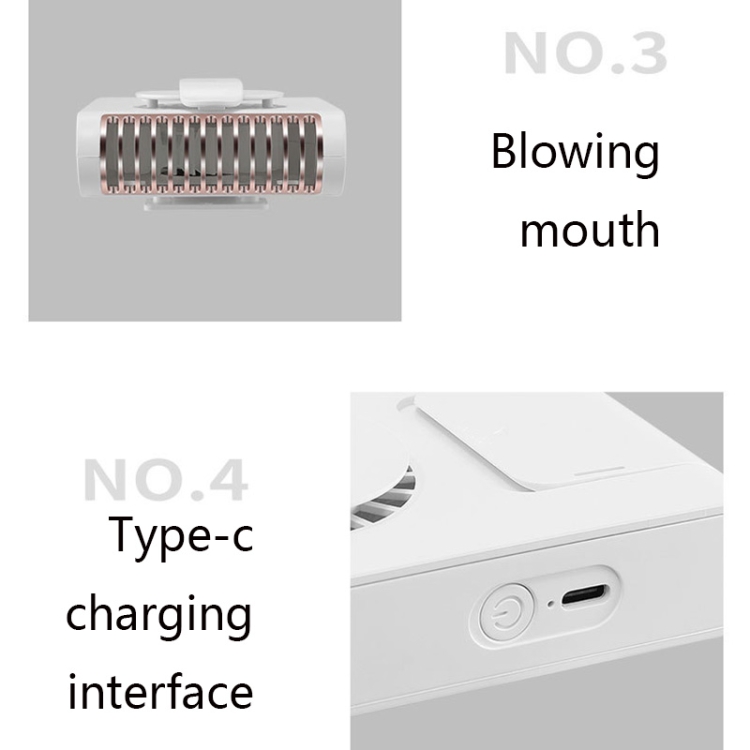 NO.3

Blowing mouth

NO.4

Type-c charging interface