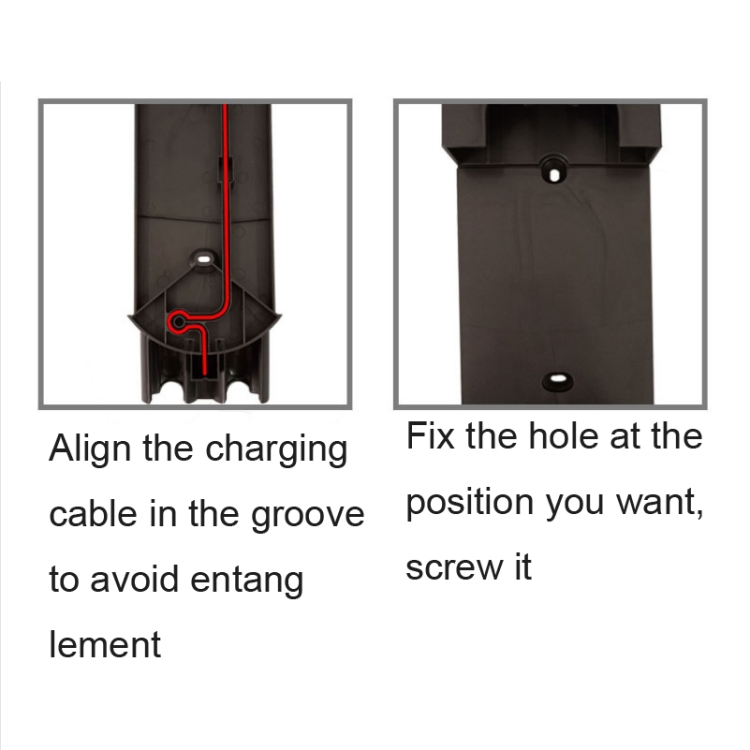 Align the charging cable in the groove to avoid entang lement

Fix the hole at the position you want, screw it